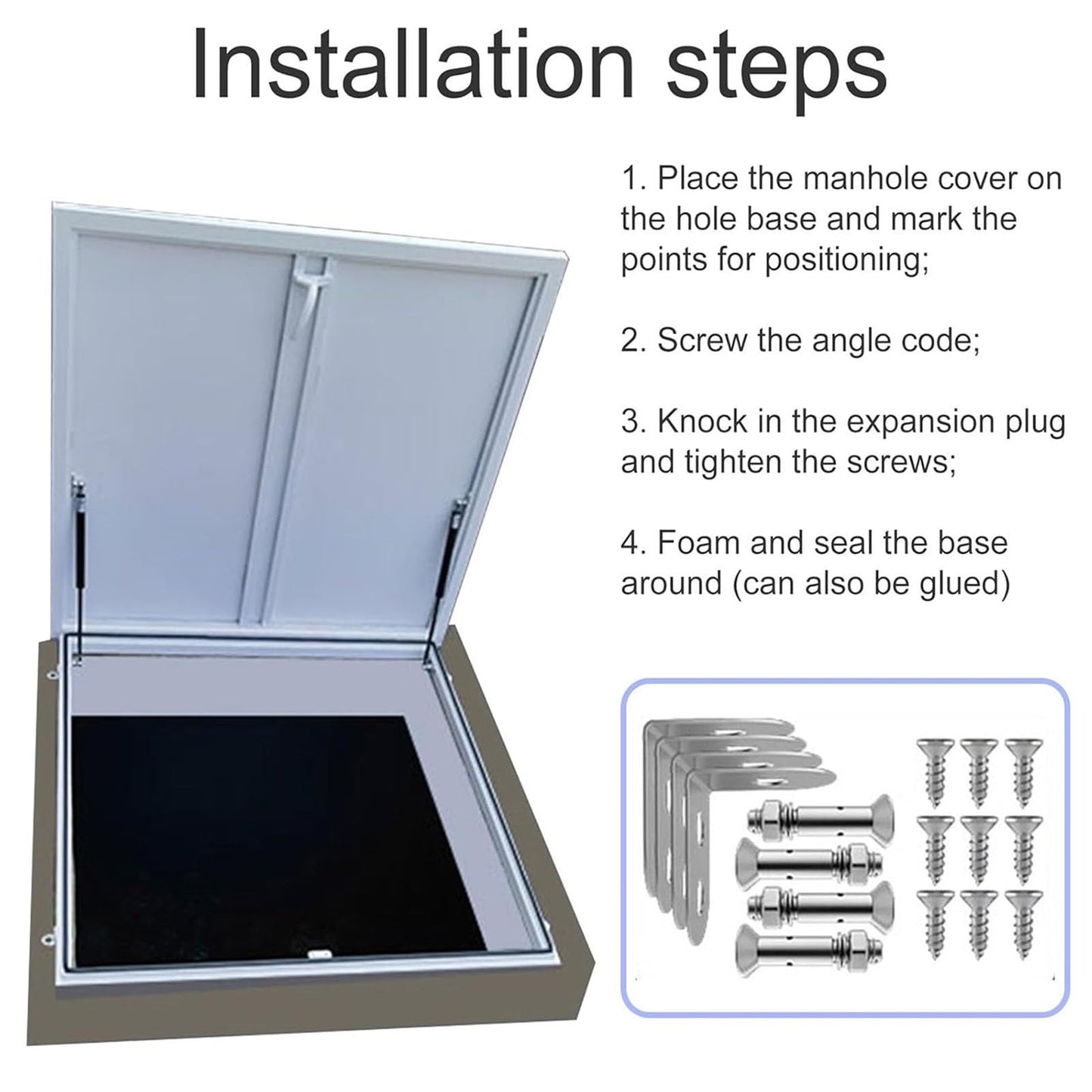 Installation steps

1. Place the manhole cover on the hole base and mark the points for positioning;

2. Screw the angle code;

3. Knock in the expansion plug and tighten the screws;

4. Foam and seal the base around (can also be glued)