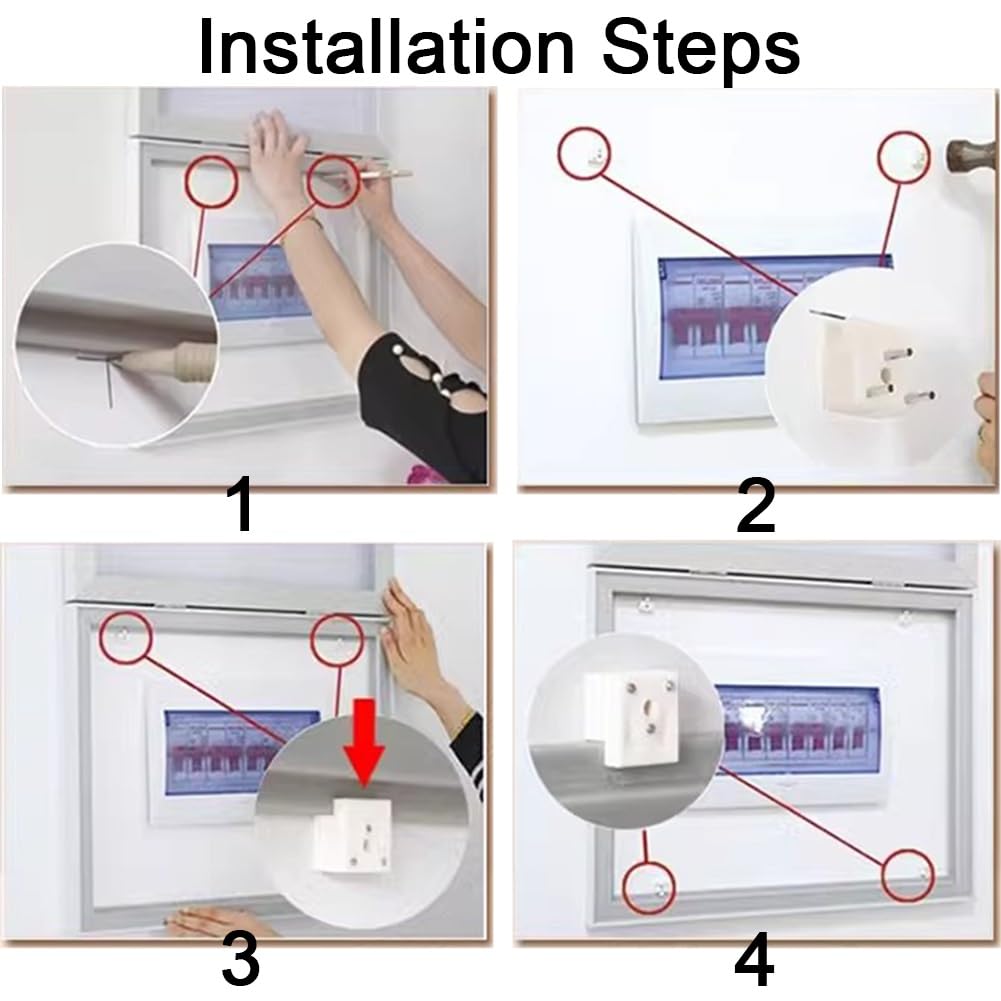 Installation Steps

1

2

3

4