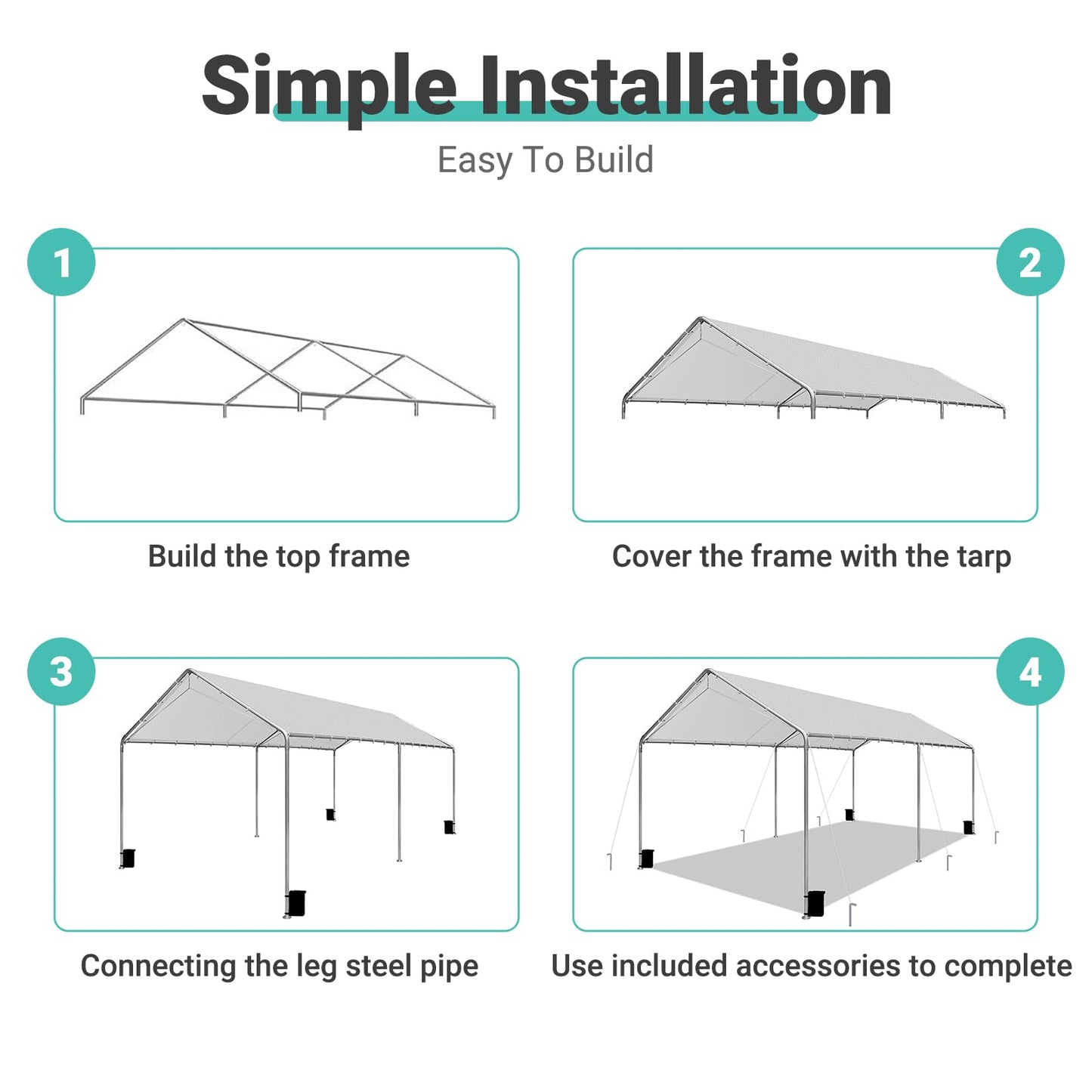 Simple Installation

Easy To Build

1

Build the top frame

2

Cover the frame with the tarp

3

Connecting the leg steel pipe

4

Use included accessories to complete