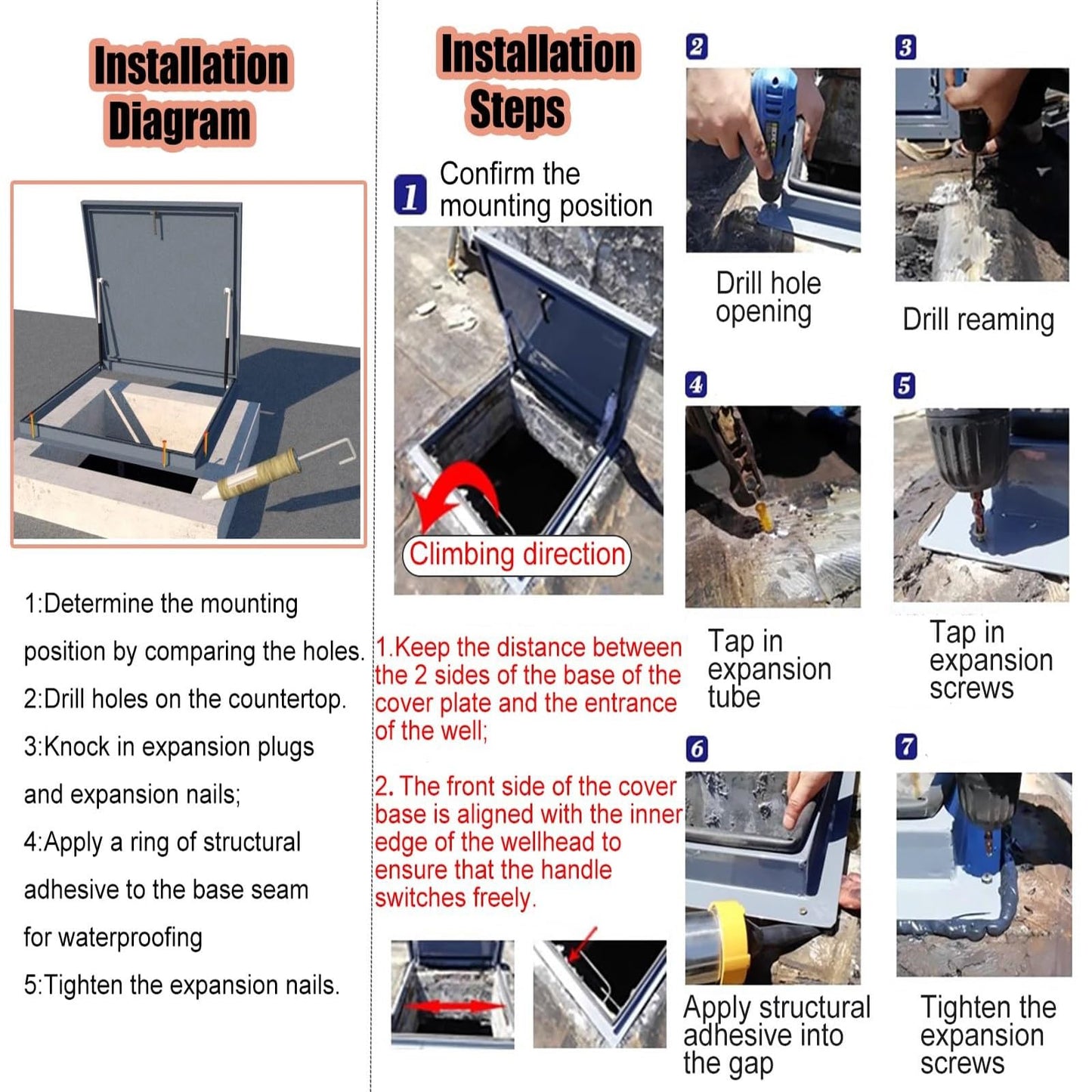 Installation Diagram

1:Determine the mounting position by comparing the holes.
2:Drill holes on the countertop.
3:Knock in expansion plugs and expansion nails;
4:Apply a ring of structural adhesive to the base seam for waterproofing
5:Tighten the expansion nails.

Installation Steps

1 Confirm the mounting position

Climbing direction

1.Keep the distance between the 2 sides of the base of the cover plate and the entrance of the well;

2. The front side of the cover base is aligned with the inner edge of the wellhead to ensure that the handle switches freely.

2 Drill hole opening

3 Drill reaming

4 Tap in expansion tube

5 Tap in expansion screws

6 Apply structural adhesive into the gap

7 Tighten the expansion screws