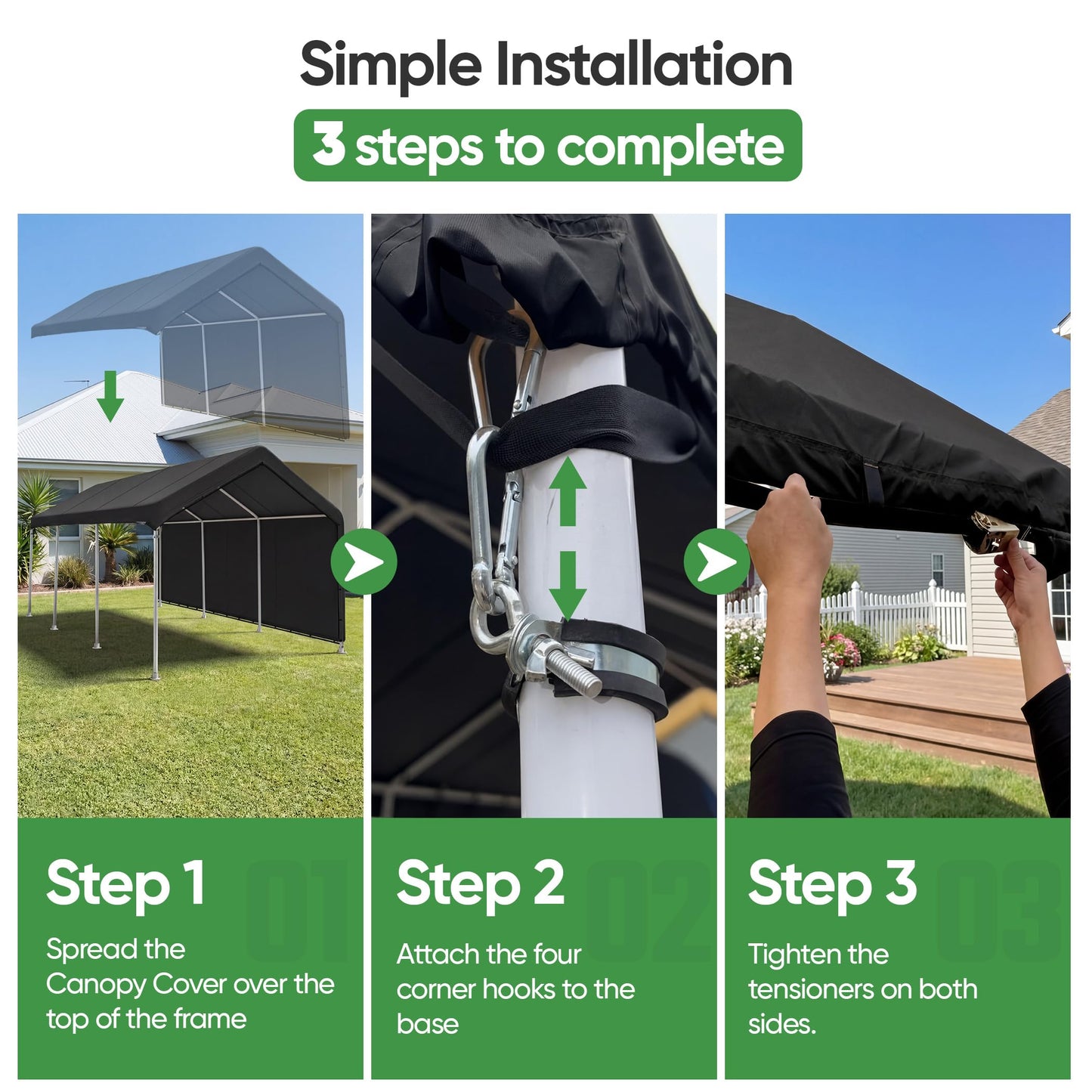 Simple Installation

3 steps to complete

Step 1 01

Spread the Canopy Cover over the top of the frame

Step 2 02

Attach the four corner hooks to the base

Step 3 03

Tighten the tensioners on both sides.