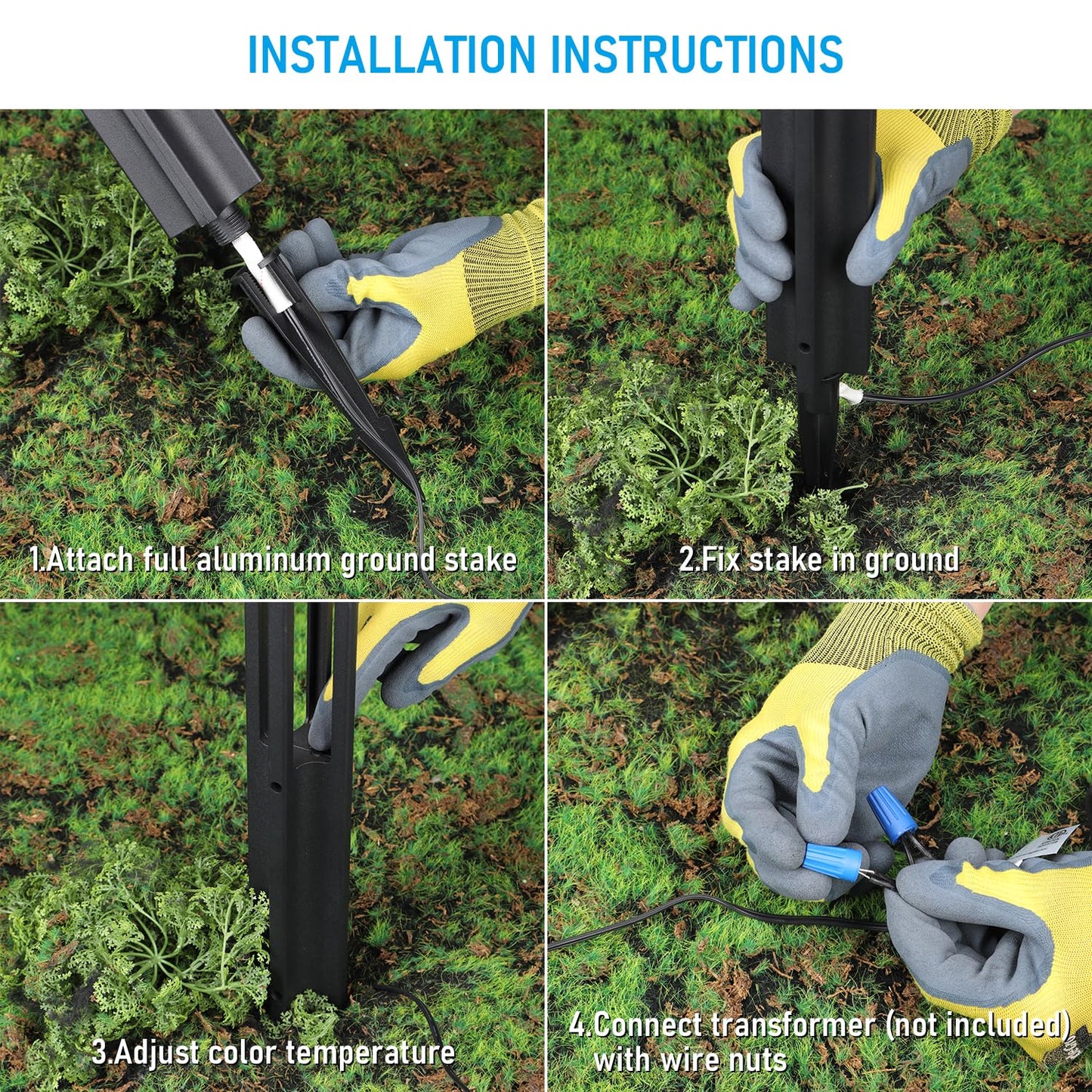 INSTALLATION INSTRUCTIONS

1.Attach full aluminum ground stake

2.Fix stake in ground

3.Adjust color temperature

4.Connect transformer (not included) with wire nuts